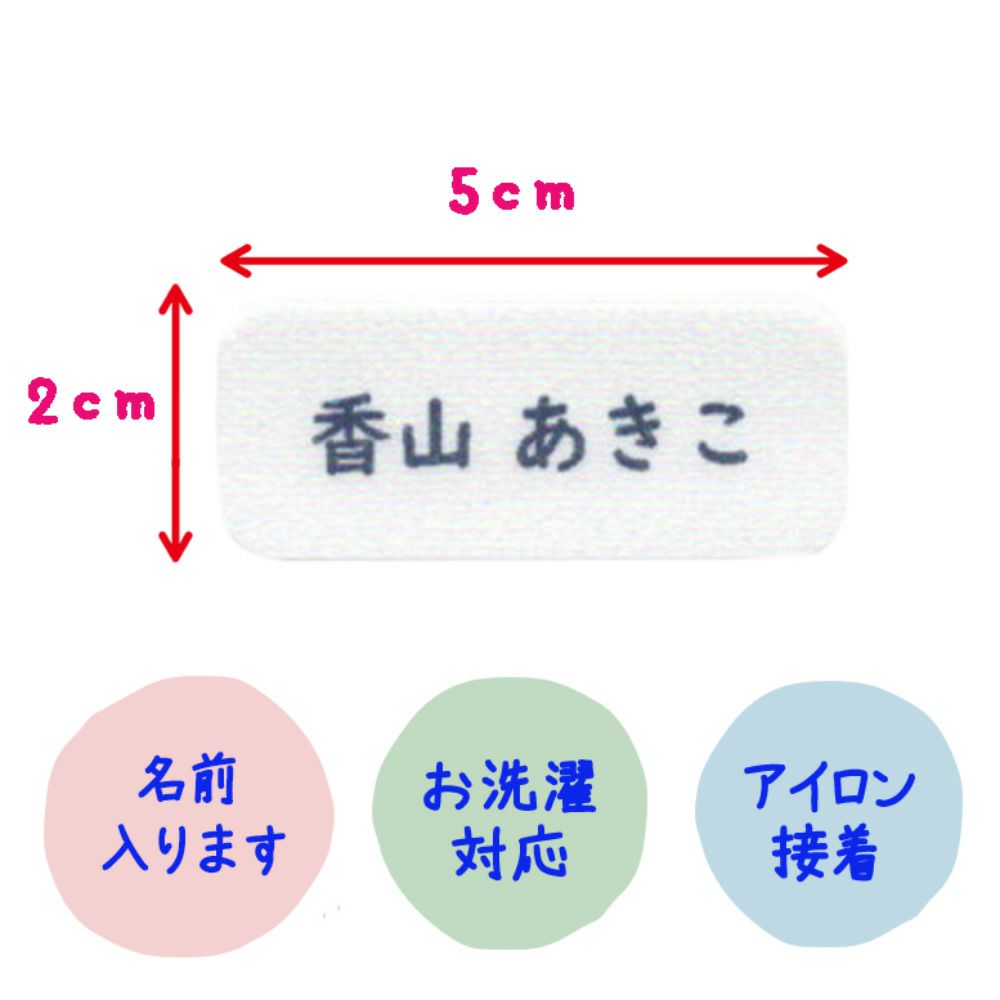 5cm

2cm

香山 あきこ

名前
入ります

お洗濯
対応

アイロン
接着