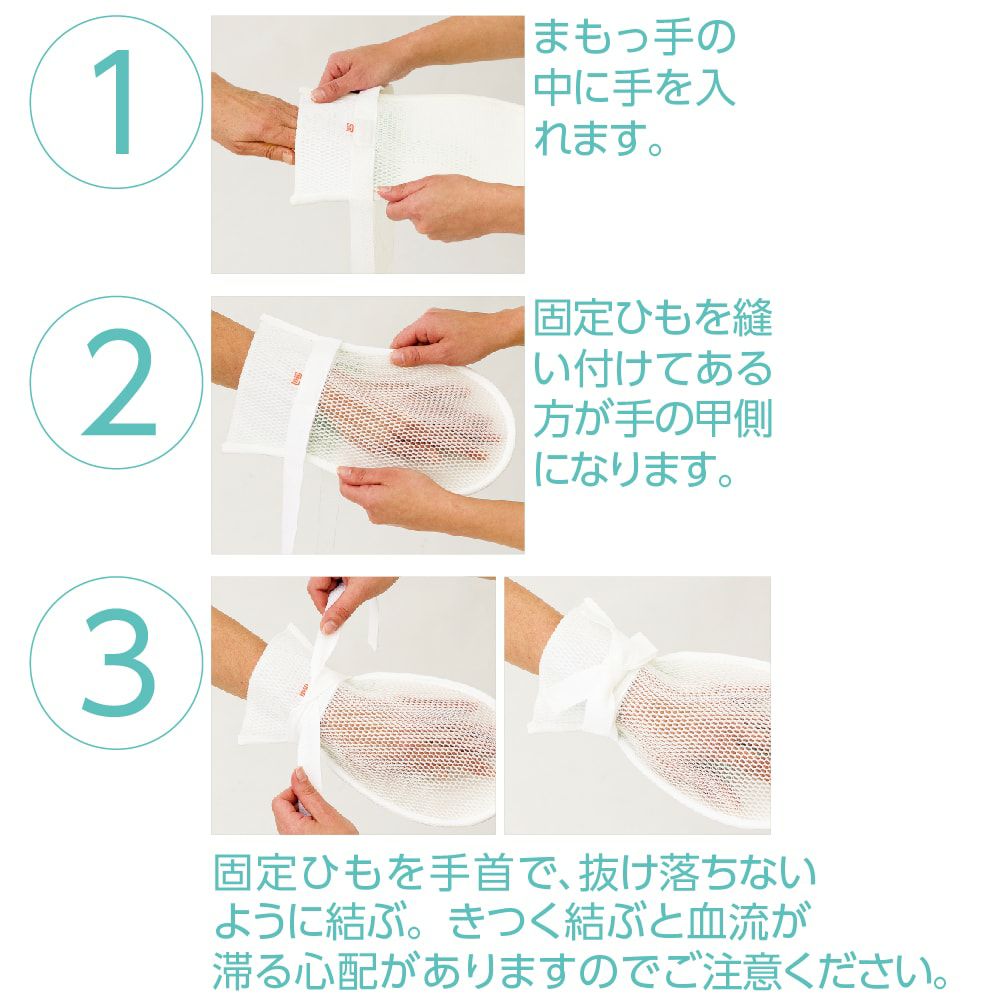 1

まもっ手の中に手を入れます。

2

固定ひもを縫い付けてある方が手の甲側になります。

3

固定ひもを手首で、抜け落ちないように結ぶ。きつく結ぶと血流が滞る心配がありますのでご注意ください。