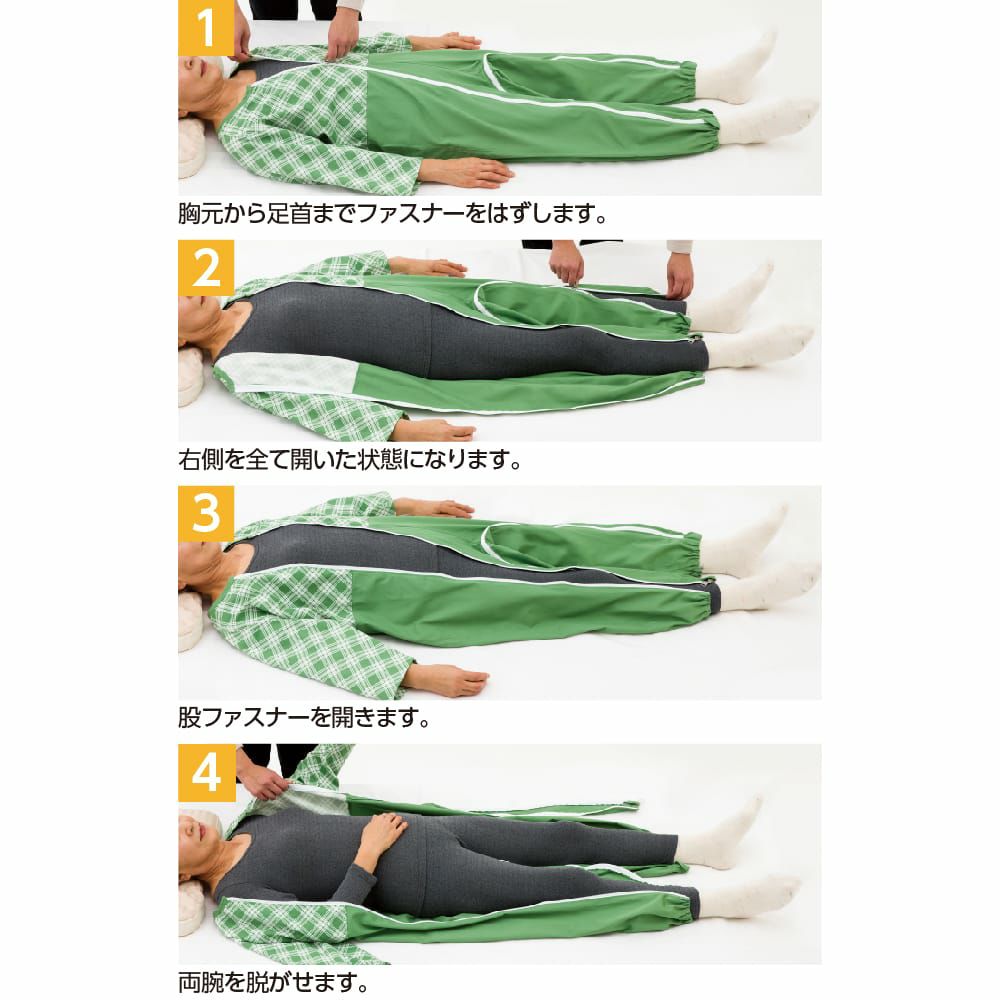 1

胸元から足首までファスナーをはずします。

2

右側を全て開いた状態になります。

3

股ファスナーを開きます。

4

両腕を脱がせます。