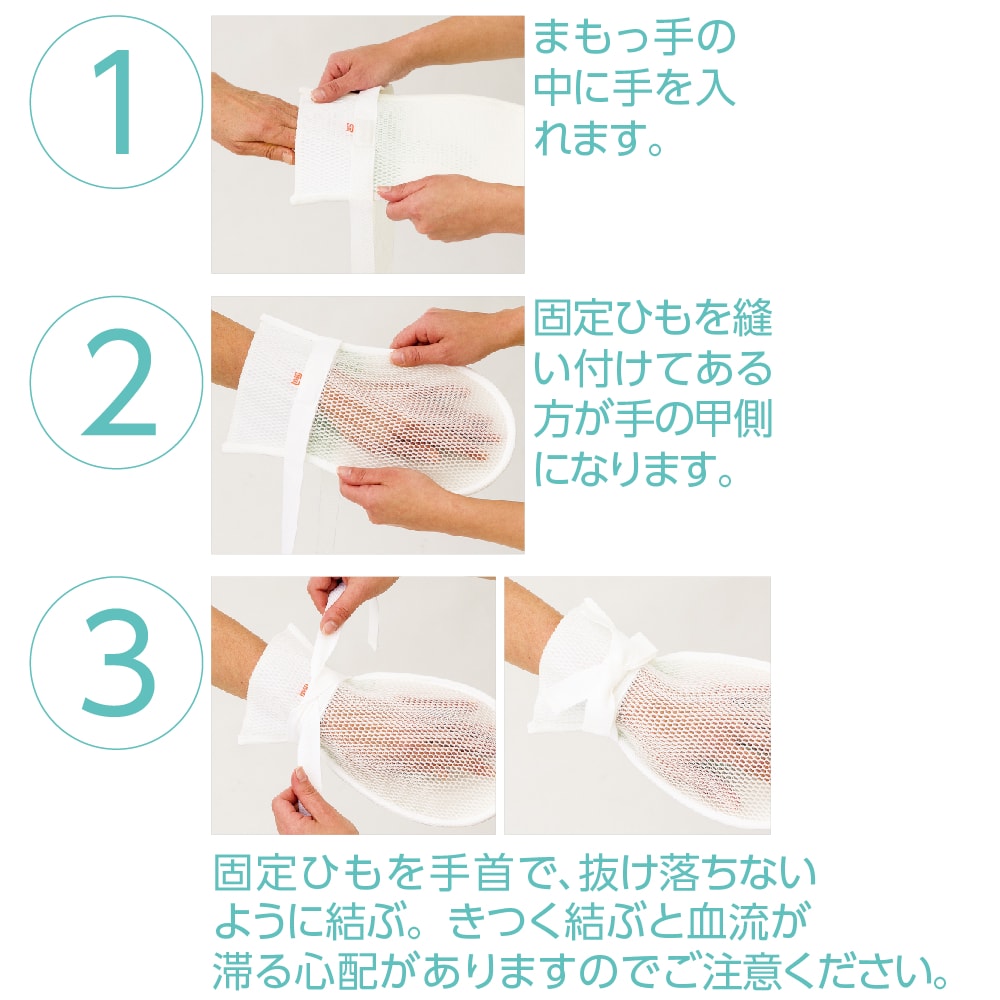 1

まもっ手の中に手を入れます。

2

固定ひもを縫い付けてある方が手の甲側になります。

3

固定ひもを手首で、抜け落ちないように結ぶ。きつく結ぶと血流が滞る心配がありますのでご注意ください。